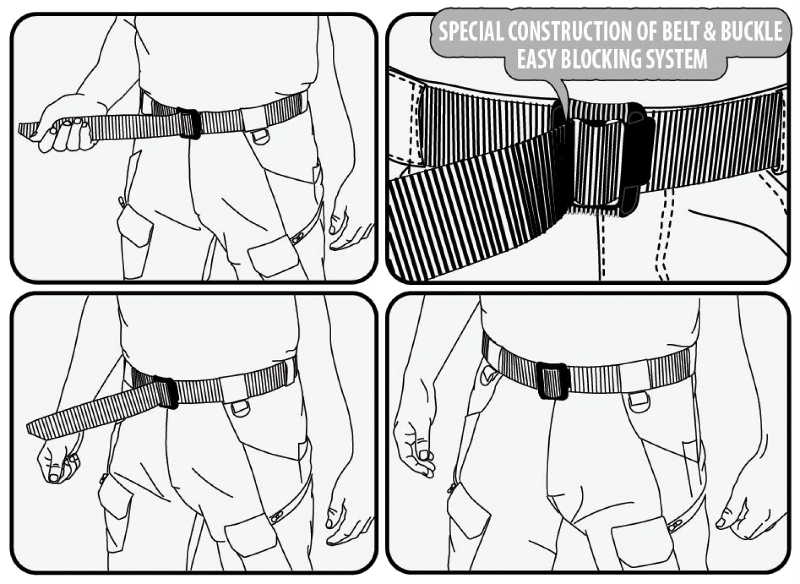 SPECIAL CONSTRUCTION OF BELT & BUCKLE
EASY BLOCKING SYSTEM