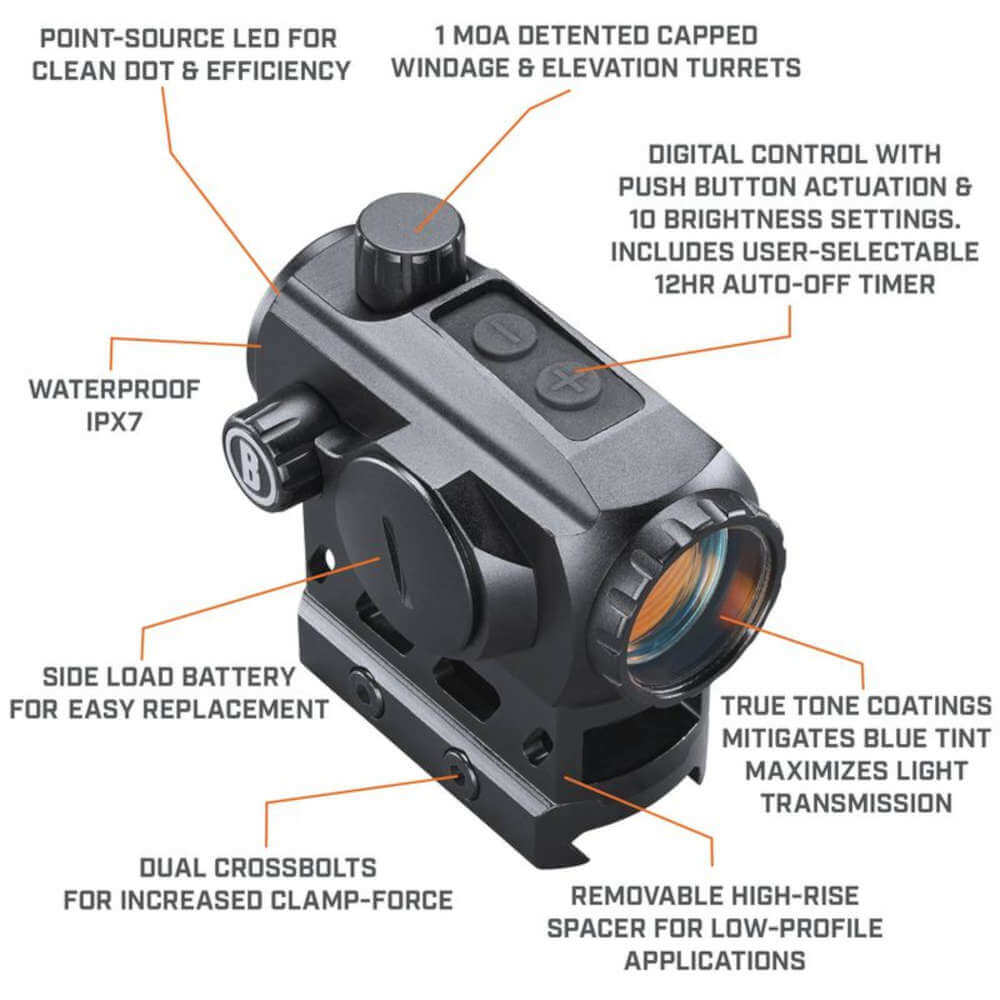 POINT-SOURCE LED FOR CLEAN DOT & EFFICIENCY

1 MOA DETENTED CAPPED WINDAGE & ELEVATION TURRETS

DIGITAL CONTROL WITH PUSH BUTTON ACTUATION & 10 BRIGHTNESS SETTINGS. INCLUDES USER-SELECTABLE 12HR AUTO-OFF TIMER

WATERPROOF IPX7

B

SIDE LOAD BATTERY FOR EASY REPLACEMENT

TRUE TONE COATINGS MITIGATES BLUE TINT MAXIMIZES LIGHT TRANSMISSION

DUAL CROSSBOLTS FOR INCREASED CLAMP-FORCE

REMOVABLE HIGH-RISE SPACER FOR LOW-PROFILE APPLICATIONS