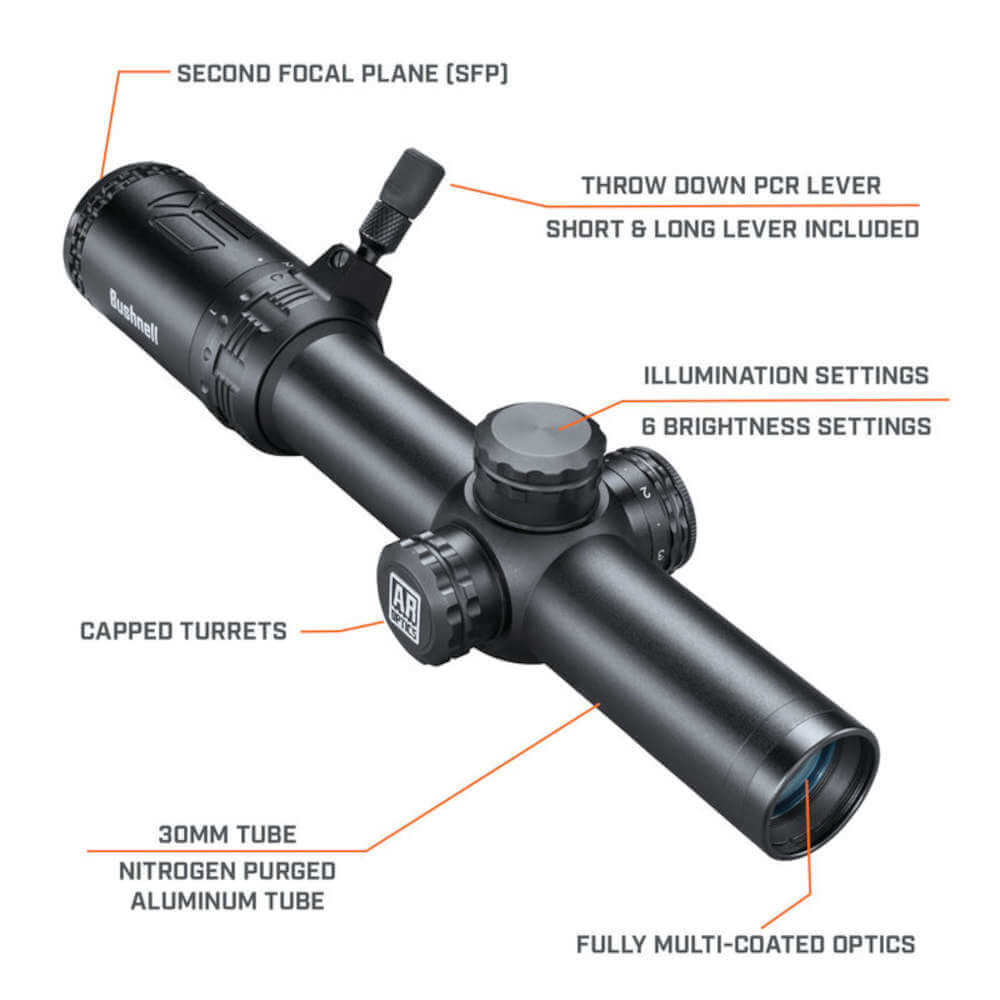 SECOND FOCAL PLANE (SFP)

THROW DOWN PCR LEVER
SHORT & LONG LEVER INCLUDED

Bushnell

ILLUMINATION SETTINGS
6 BRIGHTNESS SETTINGS

2

3

AR OPTICS

CAPPED TURRETS

30MM TUBE
NITROGEN PURGED ALUMINUM TUBE

FULLY MULTI-COATED OPTICS