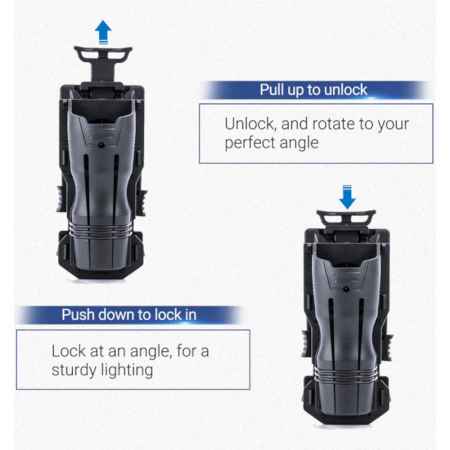 Pull up to unlock

Unlock, and rotate to your perfect angle

Push down to lock in

Lock at an angle, for a sturdy lighting