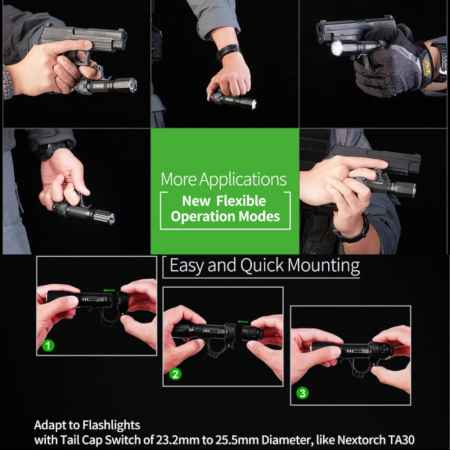 More Applications
New Flexible Operation Modes

Easy and Quick Mounting

1

2

3

Adapt to Flashlights
with Tail Cap Switch of 23.2mm to 25.5mm Diameter, like Nextorch TA30