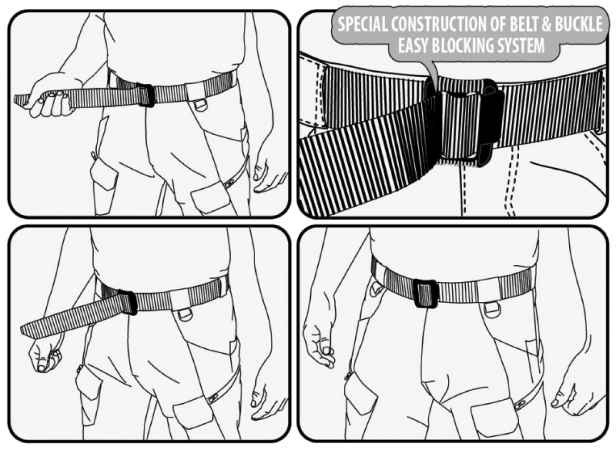 SPECIAL CONSTRUCTION OF BELT & BUCKLE
EASY BLOCKING SYSTEM